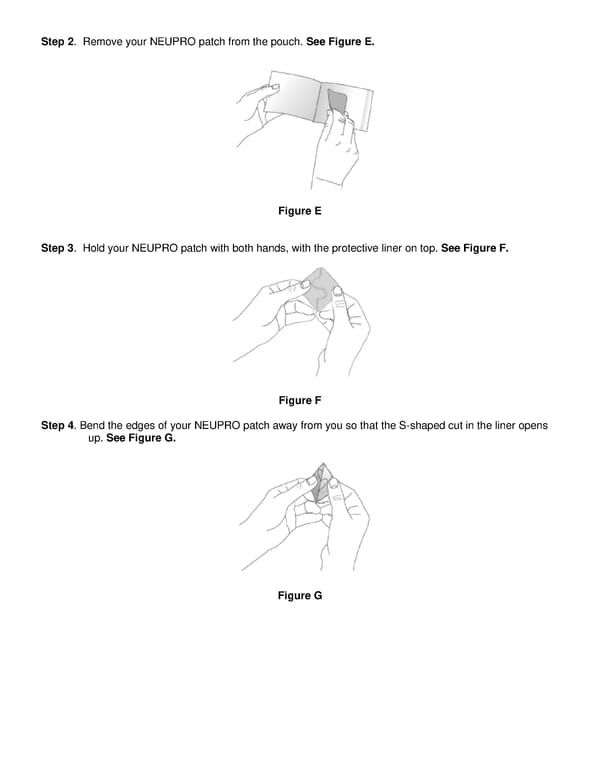 Step 2. Remove your NEUPRO patch from the pouch. See Figure E.

Figure E

Step 3. Hold your NEUPRO patch with both hands, with the protective liner on top. See Figure F.

Figure F

Step 4. Bend the edges of your NEUPRO patch away from you so that the S-shaped cut in the liner opens up. See Figure G.

Figure G