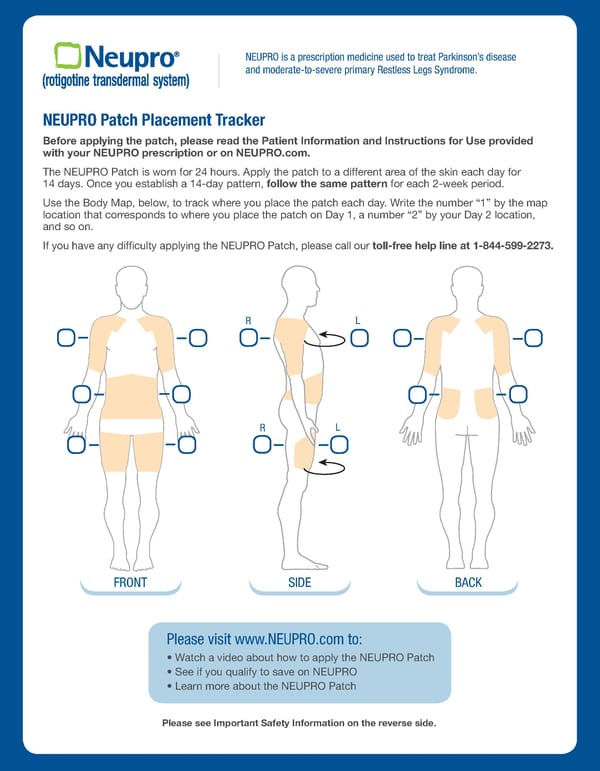 Neupro®
(rotigotine transdermal system)

NEUPRO is a prescription medicine used to treat Parkinson's disease and moderate-to-severe primary Restless Legs Syndrome.

NEUPRO Patch Placement Tracker

Before applying the patch, please read the Patient Information and Instructions for Use provided with your NEUPRO prescription or on NEUPRO.com.

The NEUPRO Patch is worn for 24 hours. Apply the patch to a different area of the skin each day for 14 days. Once you establish a 14-day pattern, follow the same pattern for each 2-week period.

Use the Body Map, below, to track where you place the patch each day. Write the number "1" by the map location that corresponds to where you place the patch on Day 1, a number "2" by your Day 2 location, and so on.

If you have any difficulty applying the NEUPRO Patch, please call our toll-free help line at 1-844-599-2273.

R
L
R
L

FRONT
SIDE
BACK

Please visit www.NEUPRO.com to:
• Watch a video about how to apply the NEUPRO Patch
• See if you qualify to save on NEUPRO
• Learn more about the NEUPRO Patch

Please see Important Safety Information on the reverse side.