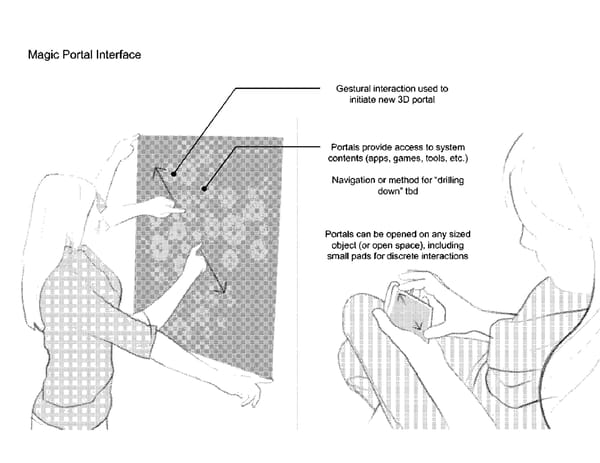 Magic Portal Interface

Gestural interaction used to initiate new 3D portal

Portals provide access to system contents (apps, games, tools, etc.)

Navigation or method for "drilling down" tbd

Portals can be opened on any sized object (or open space), including small pads for discrete interactions