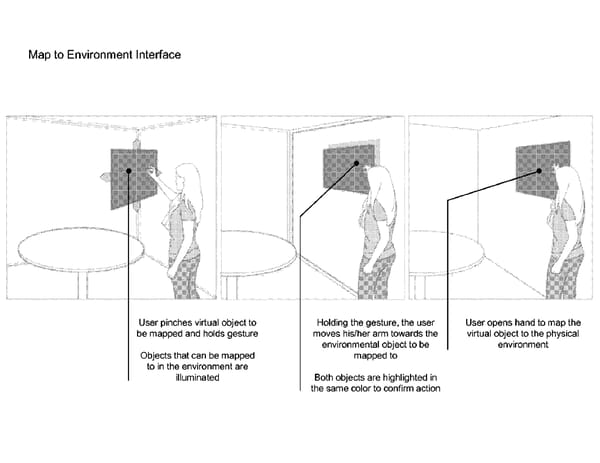 Map to Environment Interface

User pinches virtual object to be mapped and holds gesture

Objects that can be mapped to in the environment are illuminated

Holding the gesture, the user moves his/her arm towards the environmental object to be mapped to

Both objects are highlighted in the same color to confirm action

User opens hand to map the virtual object to the physical environment