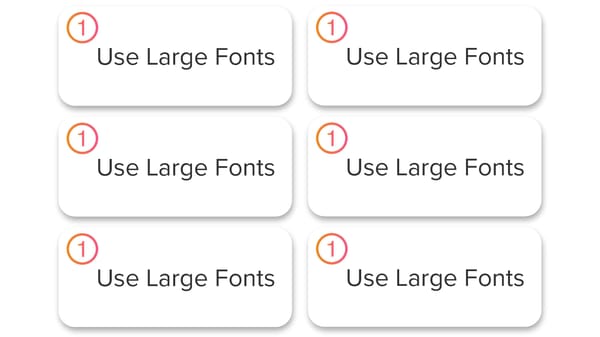 1
Use Large Fonts

1
Use Large Fonts

1
Use Large Fonts

1
Use Large Fonts

1
Use Large Fonts

1
Use Large Fonts