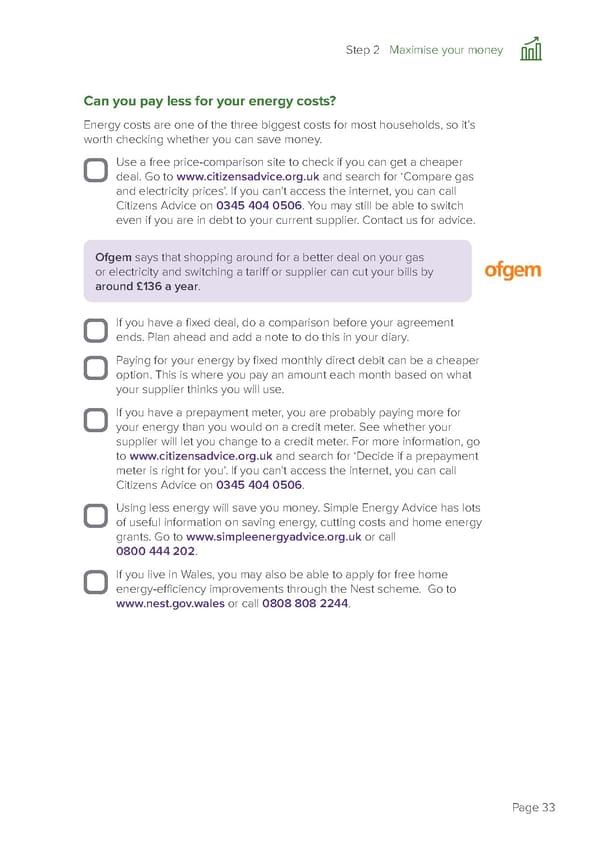 Step 2 Maximise your money

Can you pay less for your energy costs?

Energy costs are one of the three biggest costs for most households, so it's worth checking whether you can save money.

Use a free price-comparison site to check if you can get a cheaper deal. Go to www.citizensadvice.org.uk and search for 'Compare gas and electricity prices'. If you can't access the internet, you can call Citizens Advice on 0345 404 0506. You may still be able to switch even if you are in debt to your current supplier. Contact us for advice.

Ofgem says that shopping around for a better deal on your gas or electricity and switching a tariff or supplier can cut your bills by around £136 a year.

ofgem

If you have a fixed deal, do a comparison before your agreement ends. Plan ahead and add a note to do this in your diary.

Paying for your energy by fixed monthly direct debit can be a cheaper option. This is where you pay an amount each month based on what your supplier thinks you will use.

If you have a prepayment meter, you are probably paying more for your energy than you would on a credit meter. See whether your supplier will let you change to a credit meter. For more information, go to www.citizensadvice.org.uk and search for 'Decide if a prepayment meter is right for you'. If you can't access the internet, you can call Citizens Advice on 0345 404 0506.

Using less energy will save you money. Simple Energy Advice has lots of useful information on saving energy, cutting costs and home energy grants. Go to www.simpleenergyadvice.org.uk or call 0800 444 202.

If you live in Wales, you may also be able to apply for free home energy-efficiency improvements through the Nest scheme. Go to www.nest.gov.wales or call 0808 808 2244.

Page 33