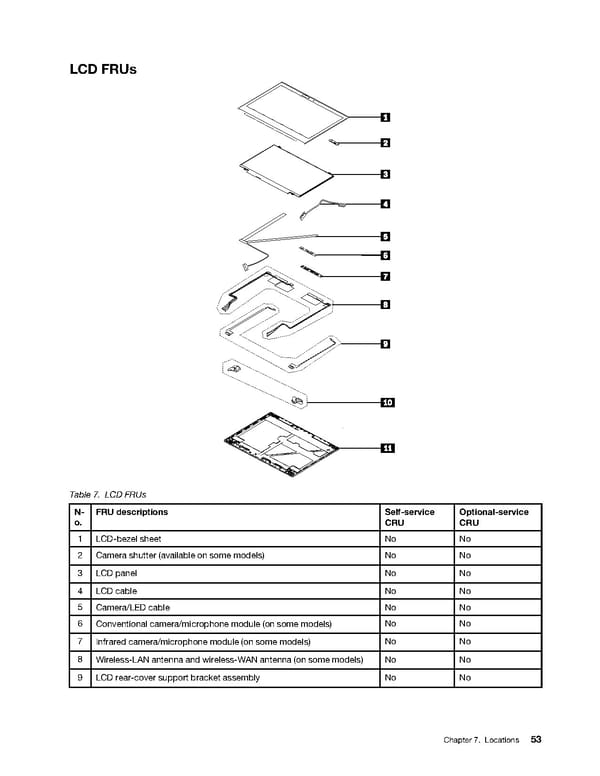 LCD FRUs

1

2

3

4

5

6

7

8

9

10

11

Table 7. LCD FRUs

| No. | FRU descriptions | Self-service CRU | Optional-service CRU |
|---|---|---|---|
| 1 | LCD-bezel sheet | No | No |
| 2 | Camera shutter (available on some models) | No | No |
| 3 | LCD panel | No | No |
| 4 | LCD cable | No | No |
| 5 | Camera/LED cable | No | No |
| 6 | Conventional camera/microphone module (on some models) | No | No |
| 7 | Infrared camera/microphone module (on some models) | No | No |
| 8 | Wireless-LAN antenna and wireless-WAN antenna (on some models) | No | No |
| 9 | LCD rear-cover support bracket assembly | No | No |

Chapter 7. Locations 53