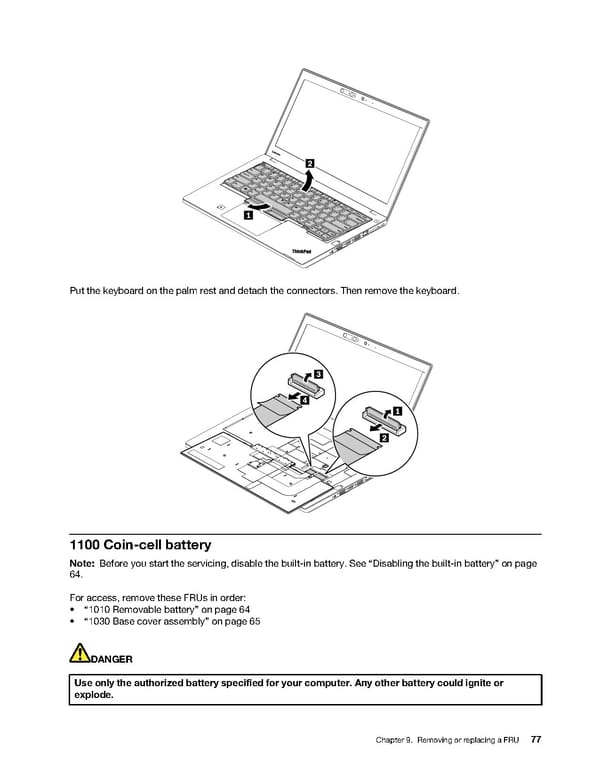 2

1

ThinkPad

Put the keyboard on the palm rest and detach the connectors. Then remove the keyboard.

3

4

1

2

1100 Coin-cell battery

Note: Before you start the servicing, disable the built-in battery. See "Disabling the built-in battery" on page 64.

For access, remove these FRUs in order:
• "1010 Removable battery" on page 64
• "1030 Base cover assembly" on page 65

DANGER

Use only the authorized battery specified for your computer. Any other battery could ignite or explode.

Chapter 9. Removing or replacing a FRU 77