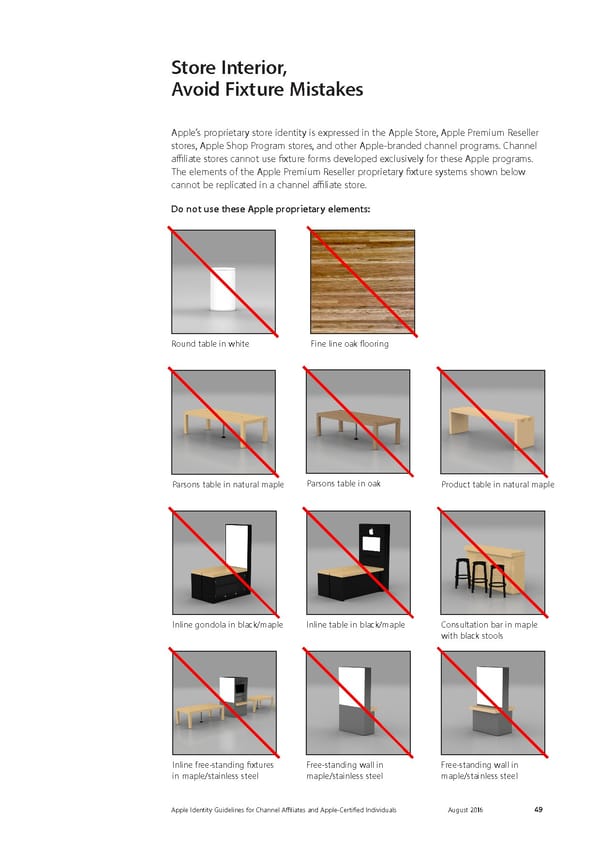 Store Interior,
Avoid Fixture Mistakes

Apple's proprietary store identity is expressed in the Apple Store, Apple Premium Reseller stores, Apple Shop Program stores, and other Apple-branded channel programs. Channel affiliate stores cannot use fixture forms developed exclusively for these Apple programs. The elements of the Apple Premium Reseller proprietary fixture systems shown below cannot be replicated in a channel affiliate store.

Do not use these Apple proprietary elements:

Round table in white

Fine line oak flooring

Parsons table in natural maple

Parsons table in oak

Product table in natural maple

Inline gondola in black/maple

Inline table in black/maple

Consultation bar in maple with black stools

Inline free-standing fixtures in maple/stainless steel

Free-standing wall in maple/stainless steel

Free-standing wall in maple/stainless steel

Apple Identity Guidelines for Channel Affiliates and Apple-Certified Individuals August 2016 49