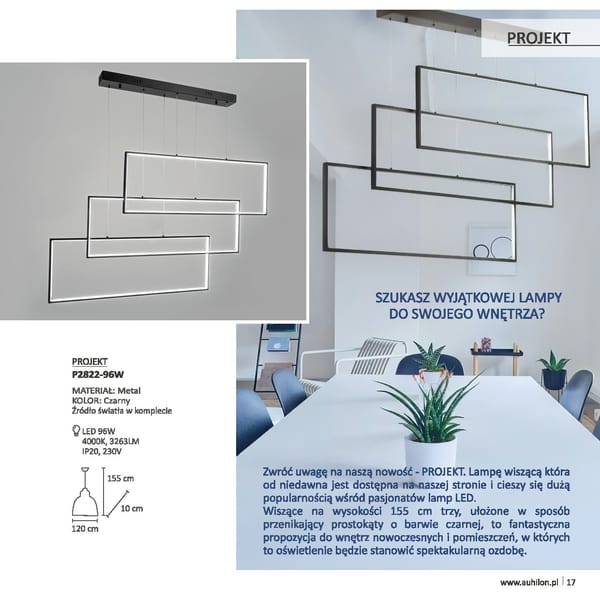 PROJEKT

PROJEKT
P2822-96W

MATERIAŁ: Metal
KOLOR: Czarny
Źródło światła w komplecie

LED 96W
4000K, 3263LM
IP20, 230V

155 cm
10 cm
120 cm

SZUKASZ WYJĄTKOWEJ LAMPY DO SWOJEGO WNĘTRZA?

Zwróć uwagę na naszą nowość - PROJEKT. Lampę wiszącą która od niedawna jest dostępna na naszej stronie i cieszy się dużą popularnością wśród pasjonatów lamp LED.
Wiszące na wysokości 155 cm trzy, ułożone w sposób przenikający prostokąty o barwie czarnej, to fantastyczna propozycja do wnętrz nowoczesnych i pomieszczeń, w których to oświetlenie będzie stanowić spektakularną ozdobę.

www.auhilon.pl | 17