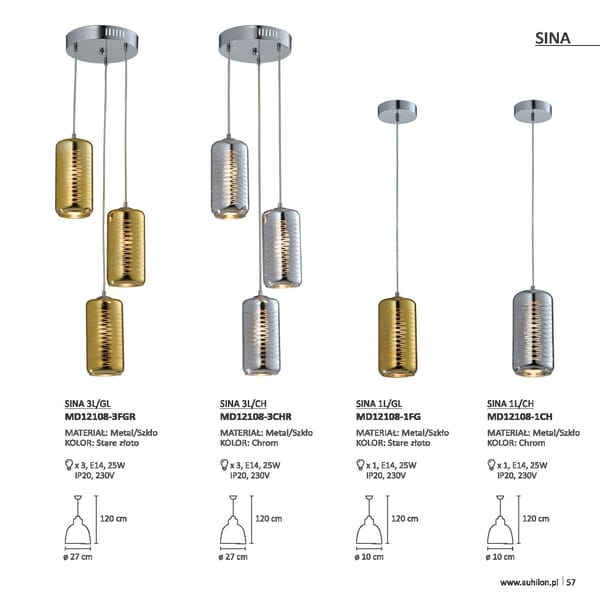 SINA

SINA 3L/GL
MD12108-3FGR
MATERIAŁ: Metal/Szkło
KOLOR: Stare złoto

x 3, E14, 25W
IP20, 230V

120 cm
ø 27 cm

SINA 3L/CH
MD12108-3CHR
MATERIAŁ: Metal/Szkło
KOLOR: Chrom

x 3, E14, 25W
IP20, 230V

120 cm
ø 27 cm

SINA 1L/GL
MD12108-1FG
MATERIAŁ: Metal/Szkło
KOLOR: Stare złoto

x 1, E14, 25W
IP20, 230V

120 cm
ø 10 cm

SINA 1L/CH
MD12108-1CH
MATERIAŁ: Metal/Szkło
KOLOR: Chrom

x 1, E14, 25W
IP20, 230V

120 cm
ø 10 cm

www.auhilon.pl | 57