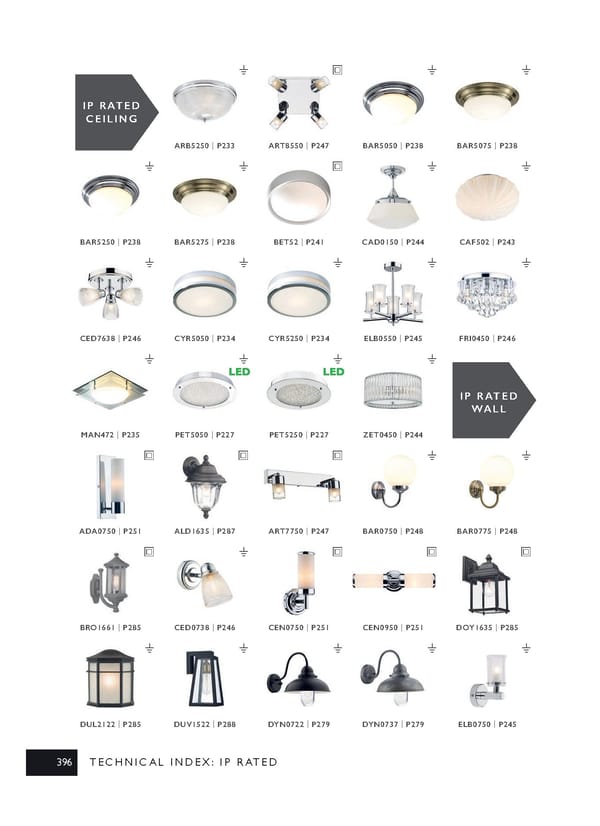 IP RATED CEILING

ARB5250 | P233

ART8550 | P247

BAR5050 | P238

BAR5075 | P238

BAR5250 | P238

BAR5275 | P238

BET52 | P241

CAD0150 | P244

CAF502 | P243

CED7638 | P246

CYR5050 | P234

CYR5250 | P234

ELB0550 | P245

FRI0450 | P246

MAN472 | P235

LED

PET5050 | P227

LED

PET5250 | P227

ZET0450 | P244

IP RATED WALL

ADA0750 | P251

ALD1635 | P287

ART7750 | P247

BAR0750 | P248

BAR0775 | P248

BRO1661 | P285

CED0738 | P246

CEN0750 | P251

CEN0950 | P251

DOY1635 | P285

DUL2122 | P285

DUV1522 | P288

DYN0722 | P279

DYN0737 | P279

ELB0750 | P245

396 TECHNICAL INDEX: IP RATED