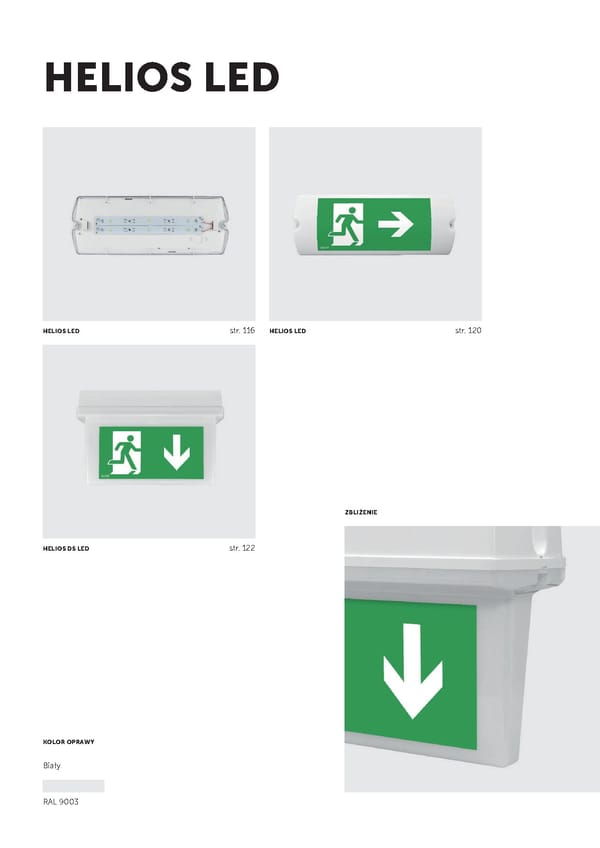 HELIOS LED

HELIOS LED str. 116

HELIOS LED str. 120

HELIOS DS LED str. 122

ZBLIŻENIE

KOLOR OPRAWY

Biały

RAL 9003