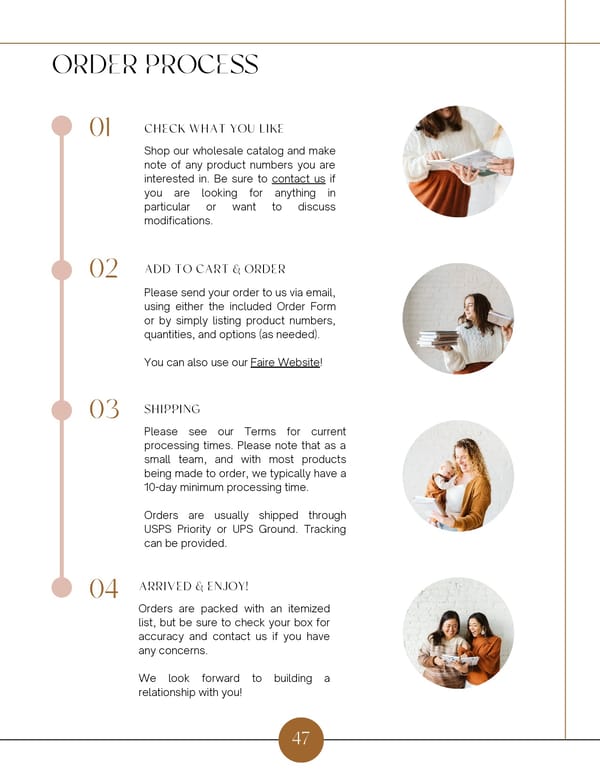 ORDER PROCESS

01

CHECK WHAT YOU LIKE

Shop our wholesale catalog and make note of any product numbers you are interested in. Be sure to contact us if you are looking for anything in particular or want to discuss modifications.

02

ADD TO CART & ORDER

Please send your order to us via email, using either the included Order Form or by simply listing product numbers, quantities, and options (as needed).

You can also use our Faire Website!

03

SHIPPING

Please see our Terms for current processing times. Please note that as a small team, and with most products being made to order, we typically have a 10-day minimum processing time.

Orders are usually shipped through USPS Priority or UPS Ground. Tracking can be provided.

04

ARRIVED & ENJOY!

Orders are packed with an itemized list, but be sure to check your box for accuracy and contact us if you have any concerns.

We look forward to building a relationship with you!

47