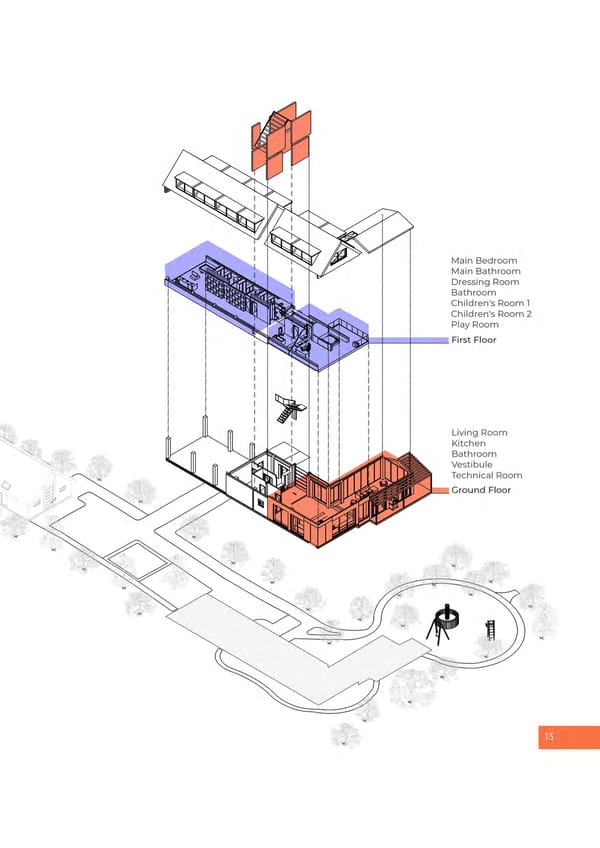 Main Bedroom
Main Bathroom
Dressing Room
Bathroom
Children's Room 1
Children's Room 2
Play Room
First Floor

Living Room
Kitchen
Bathroom
Vestibule
Technical Room
Ground Floor

13