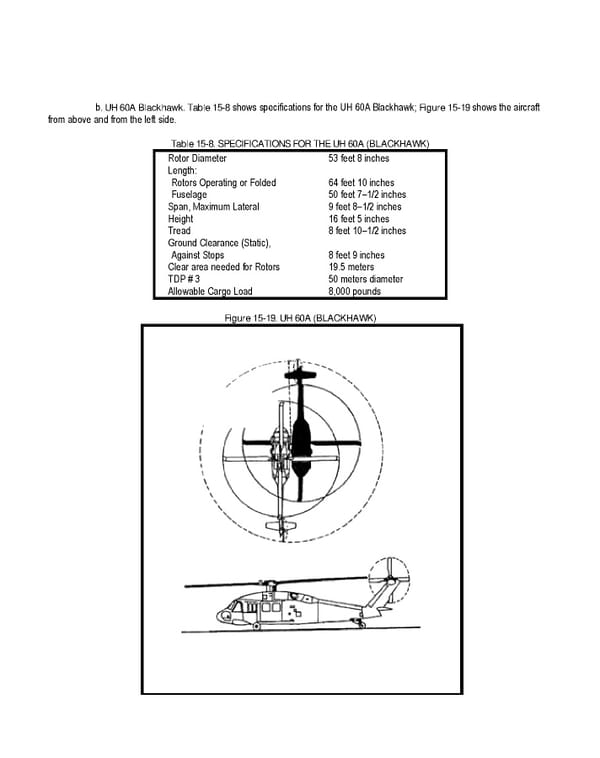 b. UH 60A Blackhawk. Table 15-8 shows specifications for the UH 60A Blackhawk; Figure 15-19 shows the aircraft from above and from the left side.

Table 15-8. SPECIFICATIONS FOR THE UH 60A (BLACKHAWK)

| | |
|---|---|
| Rotor Diameter | 53 feet 8 inches |
| Length: | |
| Rotors Operating or Folded | 64 feet 10 inches |
| Fuselage | 50 feet 7–1/2 inches |
| Span, Maximum Lateral | 9 feet 8–1/2 inches |
| Height | 16 feet 5 inches |
| Tread | 8 feet 10–1/2 inches |
| Ground Clearance (Static), | |
| Against Stops | 8 feet 9 inches |
| Clear area needed for Rotors | 19.5 meters |
| TDP # 3 | 50 meters diameter |
| Allowable Cargo Load | 8,000 pounds |

Figure 15-19. UH 60A (BLACKHAWK)